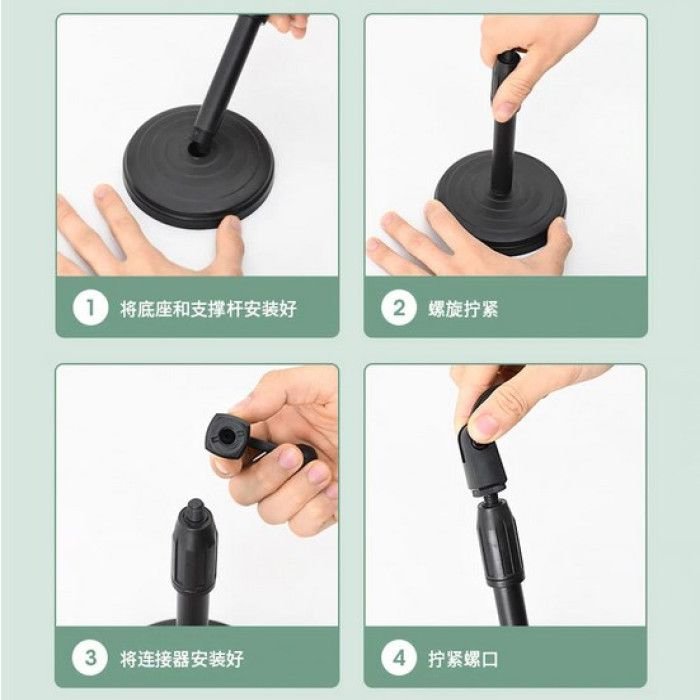 1 将底座和支撑杆安装好

2 螺旋拧紧

3 将连接器安装好

4 拧紧螺口